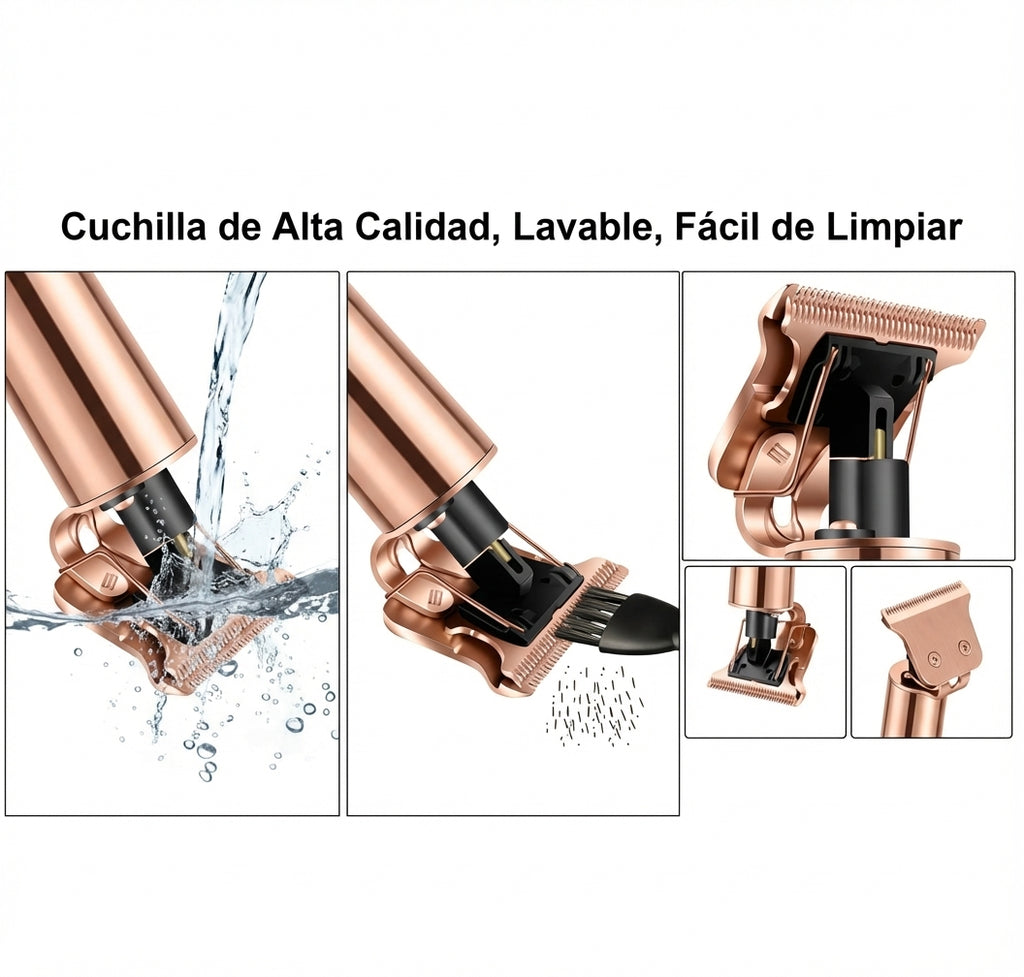 Cuchilla de Alta Calidad, Lavable, Fácil de Limpiar